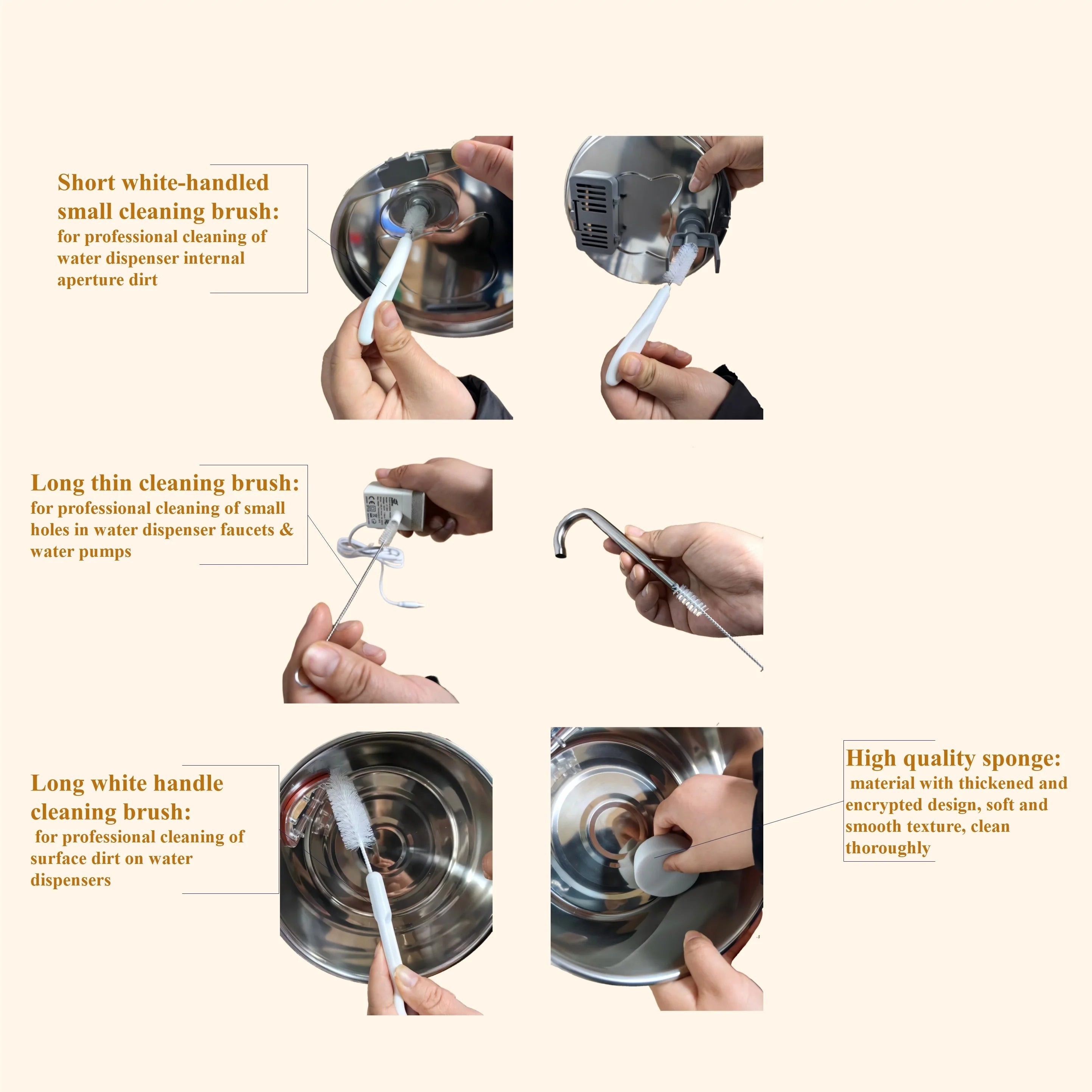 Short white-handled small cleaning brush:
for professional cleaning of water dispenser internal aperture dirt

Long thin cleaning brush:
for professional cleaning of small holes in water dispenser faucets & water pumps

Long white handle cleaning brush:
for professional cleaning of surface dirt on water dispensers

High quality sponge:
material with thickened and encrypted design, soft and smooth texture, clean thoroughly